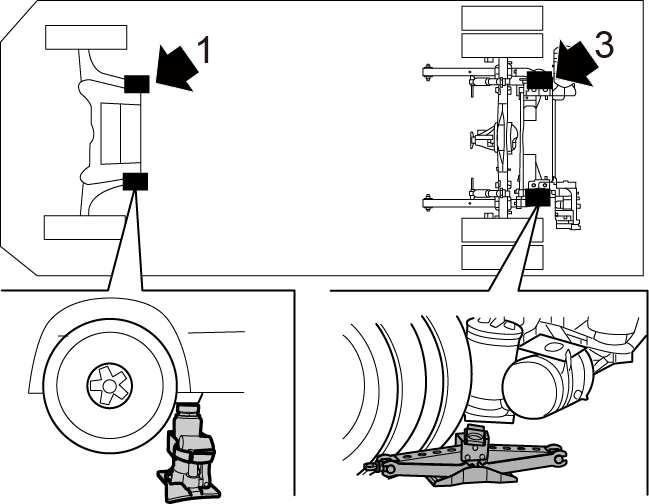 1
3